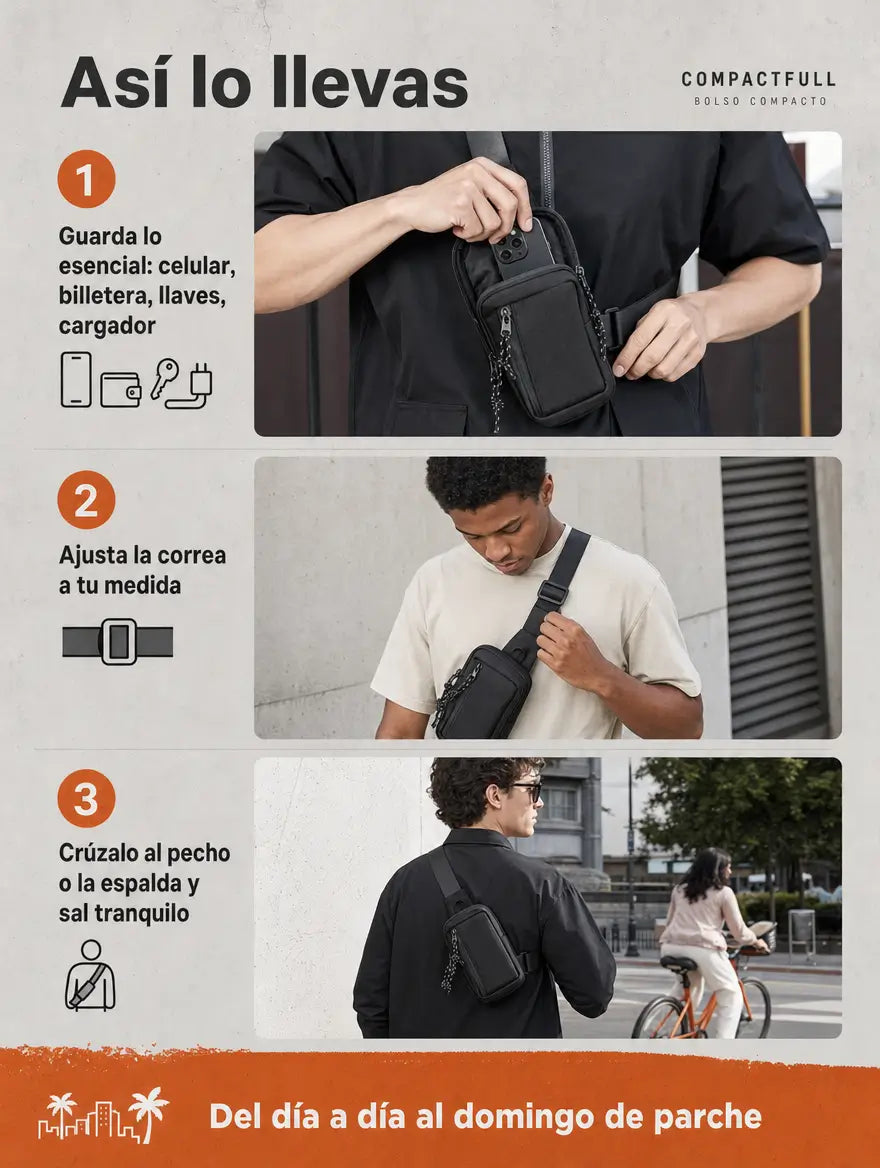 Así lo llevas

COMPACTFULL
BOLSO COMPACTO

1
Guarda lo esencial: celular, billetera, llaves, cargador

2
Ajusta la correa a tu medida

3
Crúzalo al pecho o la espalda y sal tranquilo

Del día a día al domingo de parche